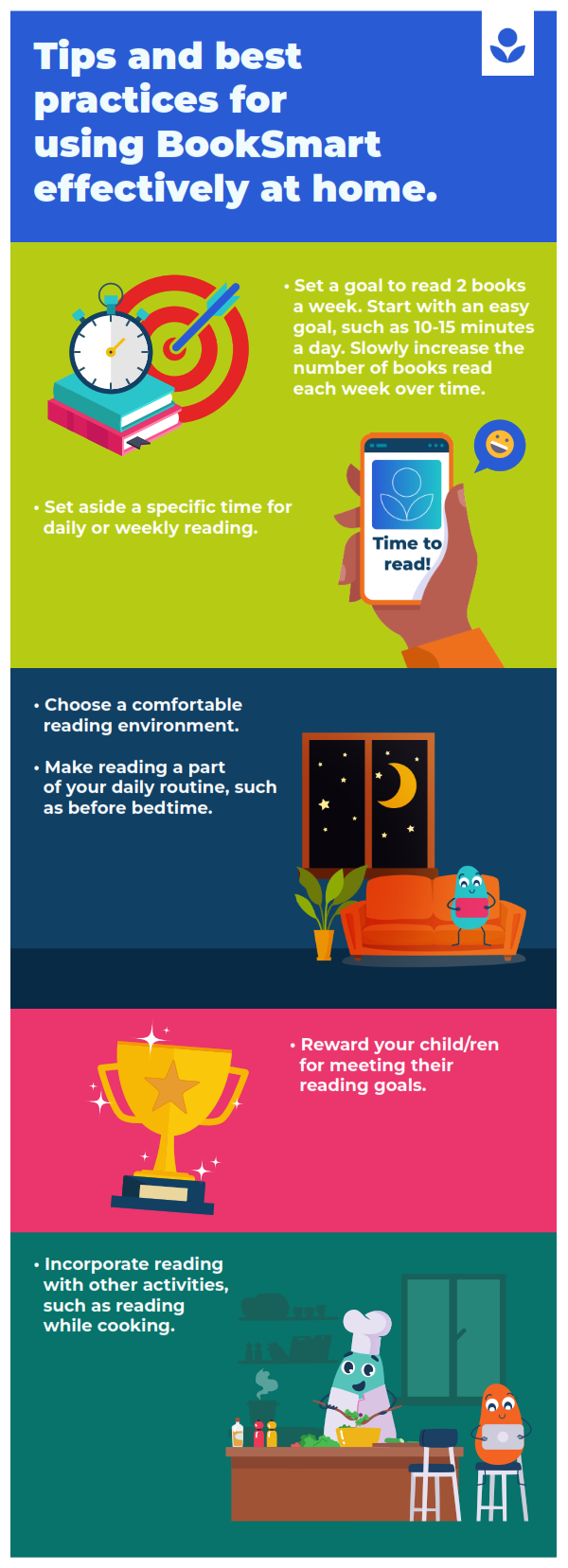 Tips and best practices for using BookSmart effectively at home.

• Set a goal to read 2 books a week. Start with an easy goal, such as 10-15 minutes a day. Slowly increase the number of books read each week over time.

• Set aside a specific time for daily or weekly reading.

Time to read!

• Choose a comfortable reading environment.

• Make reading a part of your daily routine, such as before bedtime.

• Reward your child/ren for meeting their reading goals.

• Incorporate reading with other activities, such as reading while cooking.